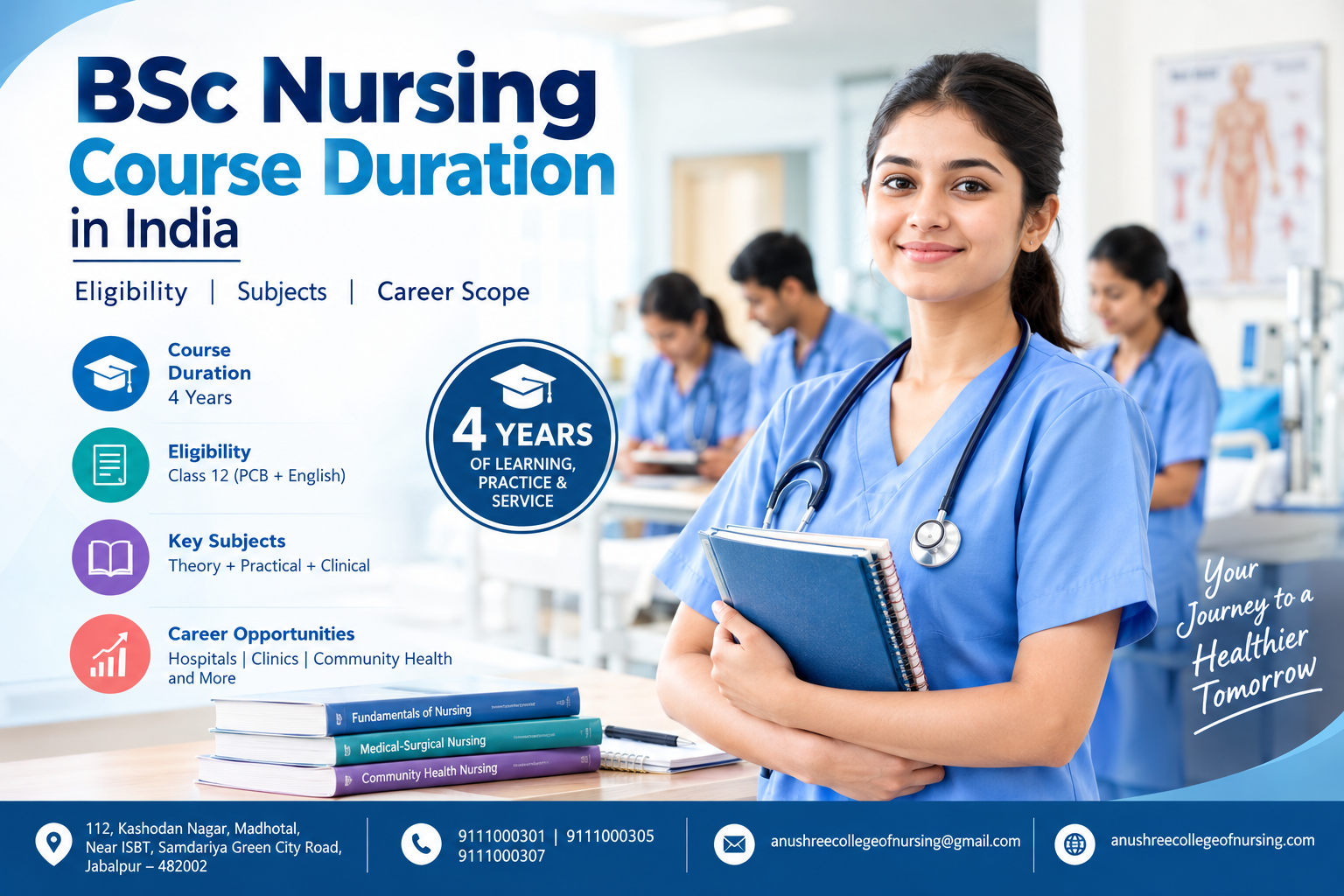 BSc Nursing
Course Duration
in India

Eligibility | Subjects | Career Scope

Course Duration
4 Years

Eligibility
Class 12 (PCB + English)

Key Subjects
Theory + Practical + Clinical

Career Opportunities
Hospitals | Clinics | Community Health and More

4 YEARS
OF LEARNING, PRACTICE & SERVICE

Fundamentals of Nursing
Medical-Surgical Nursing
Community Health Nursing

Your Journey to a Healthier Tomorrow

112, Kashodan Nagar, Madhotal,
Near ISBT, Samdariya Green City Road,
Jabalpur – 482002

9111000301 | 9111000305
9111000307

anushreecollegeofnursing@gmail.com

anushreecollegeofnursing.com